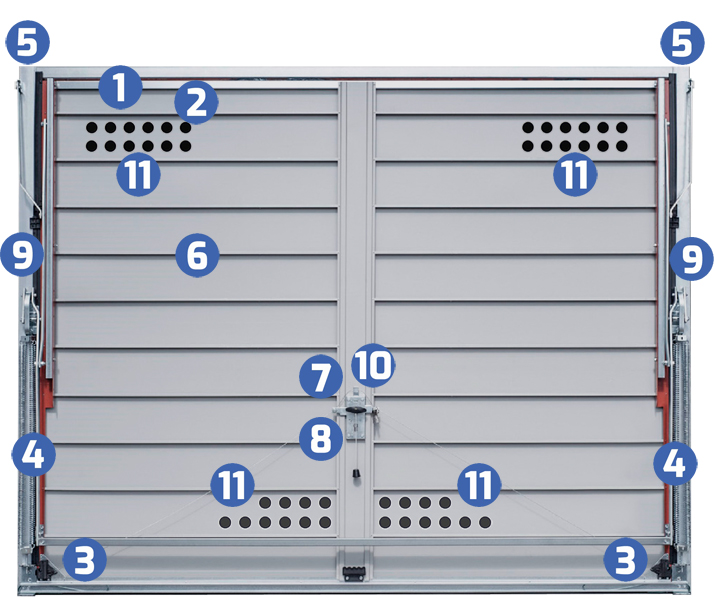 5
5
1
2
11
11
9
6
9
7
10
8
4
4
11
11
3
3