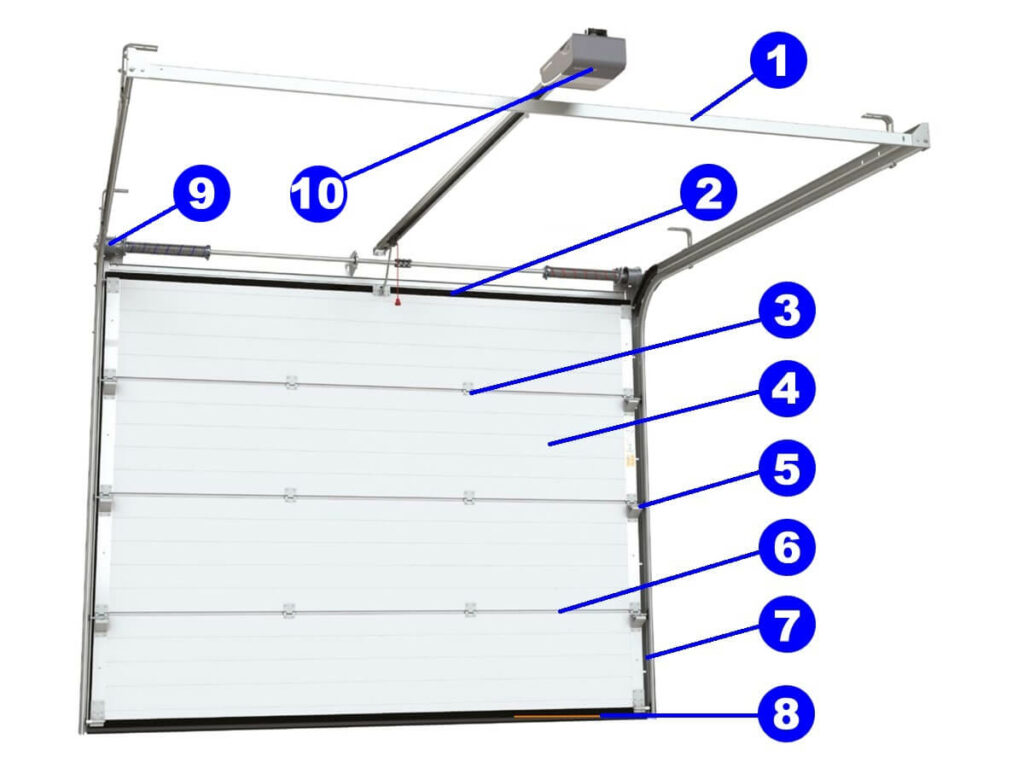 1
10
9
2
3
4
5
6
7
8